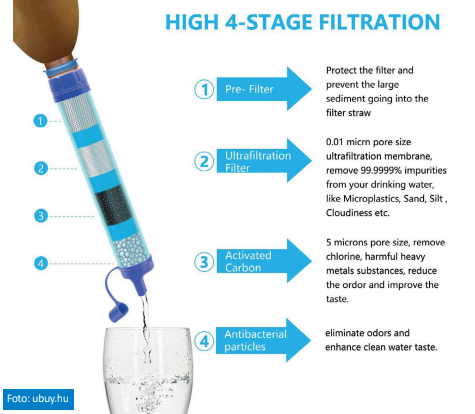 HIGH 4-STAGE FILTRATION

1
2
3
4

1 Pre- Filter

Protect the filter and prevent the large sediment going into the filter straw

2 Ultrafiltration Filter

0.01 micrn pore size ultrafiltration membrane, remove 99.9999% impurities from your drinking water, like Microplastics, Sand, Silt , Cloudiness etc.

3 Activated Carbon

5 microns pore size, remove chlorine, harmful heavy metals substances, reduce the ordor and improve the taste.

4 Antibacterial particles

eliminate odors and enhance clean water taste.

Foto: ubuy.hu