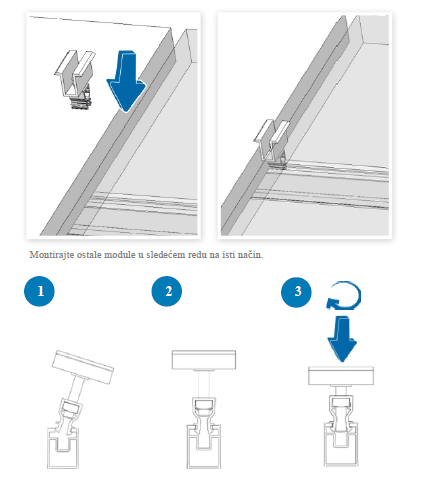 Montirajte ostale module u sledećem redu na isti način.

1

2

3