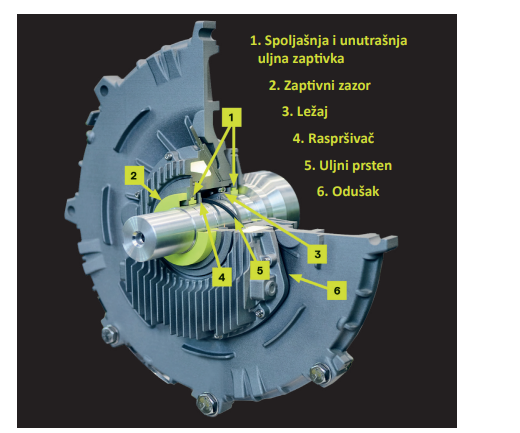 1. Spoljašnja i unutrašnja uljna zaptivka

2. Zaptivni zazor

3. Ležaj

4. Raspršivač

5. Uljni prsten

6. Odušak

1

2

3

4

5

6