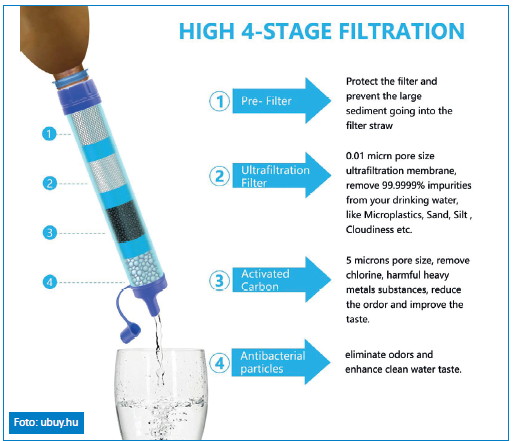 HIGH 4-STAGE FILTRATION

1
2
3
4

1 Pre- Filter

Protect the filter and prevent the large sediment going into the filter straw

2 Ultrafiltration Filter

0.01 micrn pore size ultrafiltration membrane, remove 99.9999% impurities from your drinking water, like Microplastics, Sand, Silt , Cloudiness etc.

3 Activated Carbon

5 microns pore size, remove chlorine, harmful heavy metals substances, reduce the ordor and improve the taste.

4 Antibacterial particles

eliminate odors and enhance clean water taste.

Foto: ubuy.hu